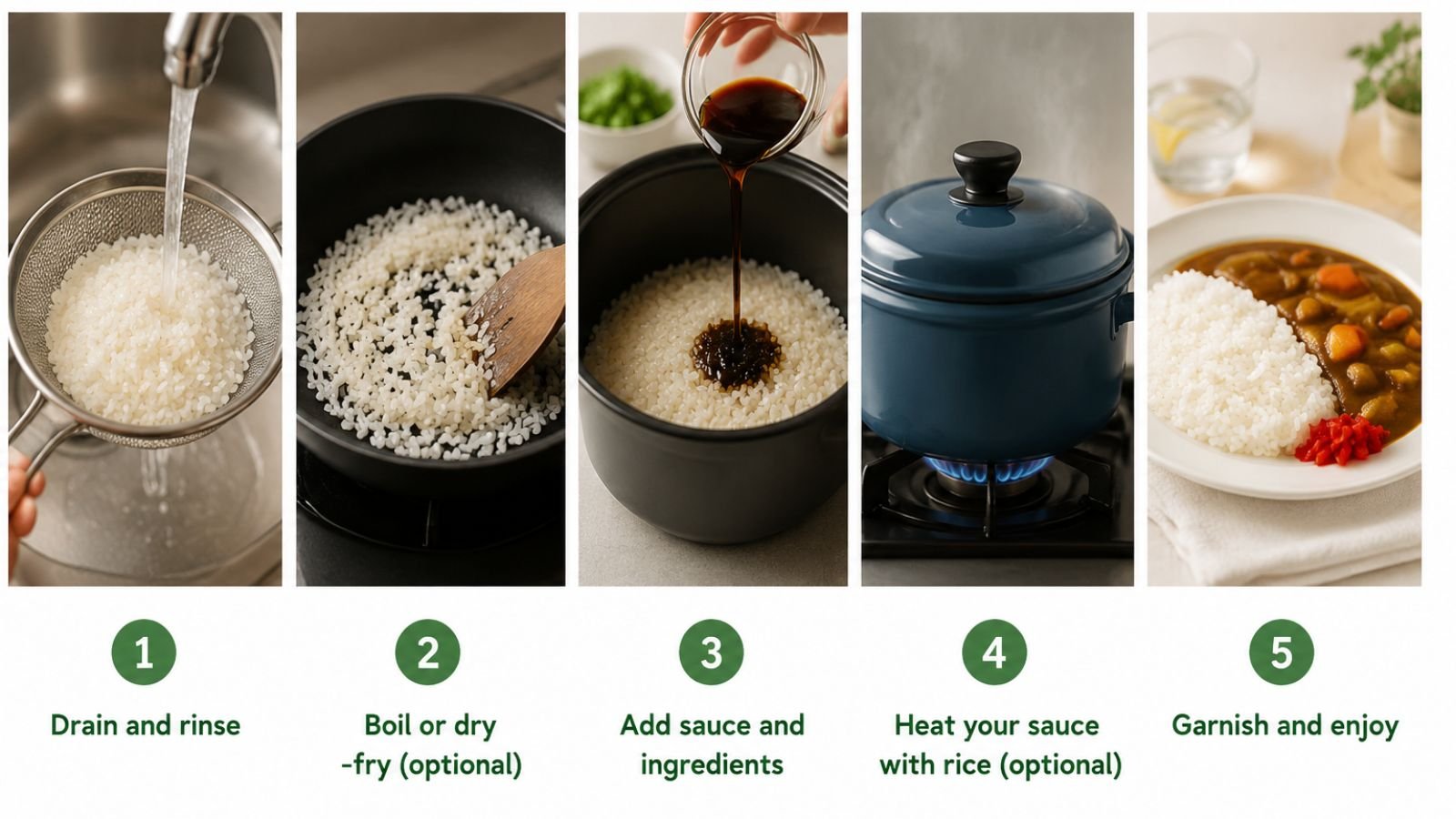 1
Drain and rinse

2
Boil or dry -fry (optional)

3
Add sauce and ingredients

4
Heat your sauce with rice (optional)

5
Garnish and enjoy